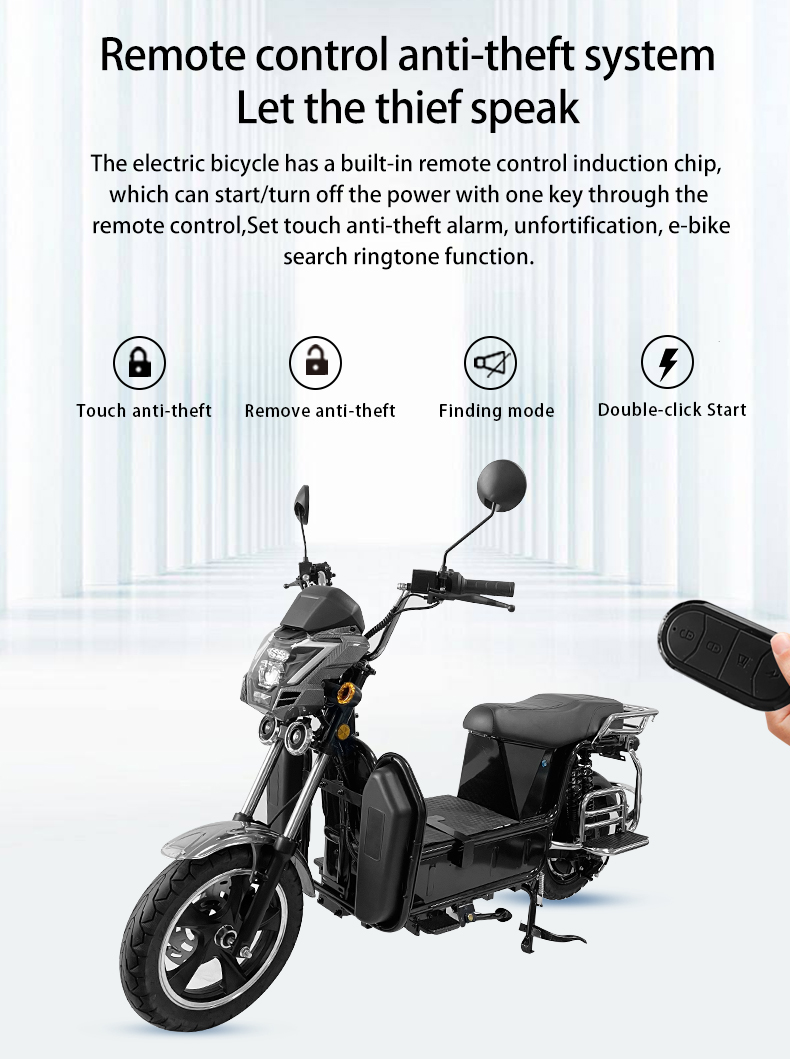 Remote control anti-theft system
Let the thief speak

The electric bicycle has a built-in remote control induction chip, which can start/turn off the power with one key through the remote control,Set touch anti-theft alarm, unfortification, e-bike search ringtone function.

Touch anti-theft

Remove anti-theft

Finding mode

Double-click Start